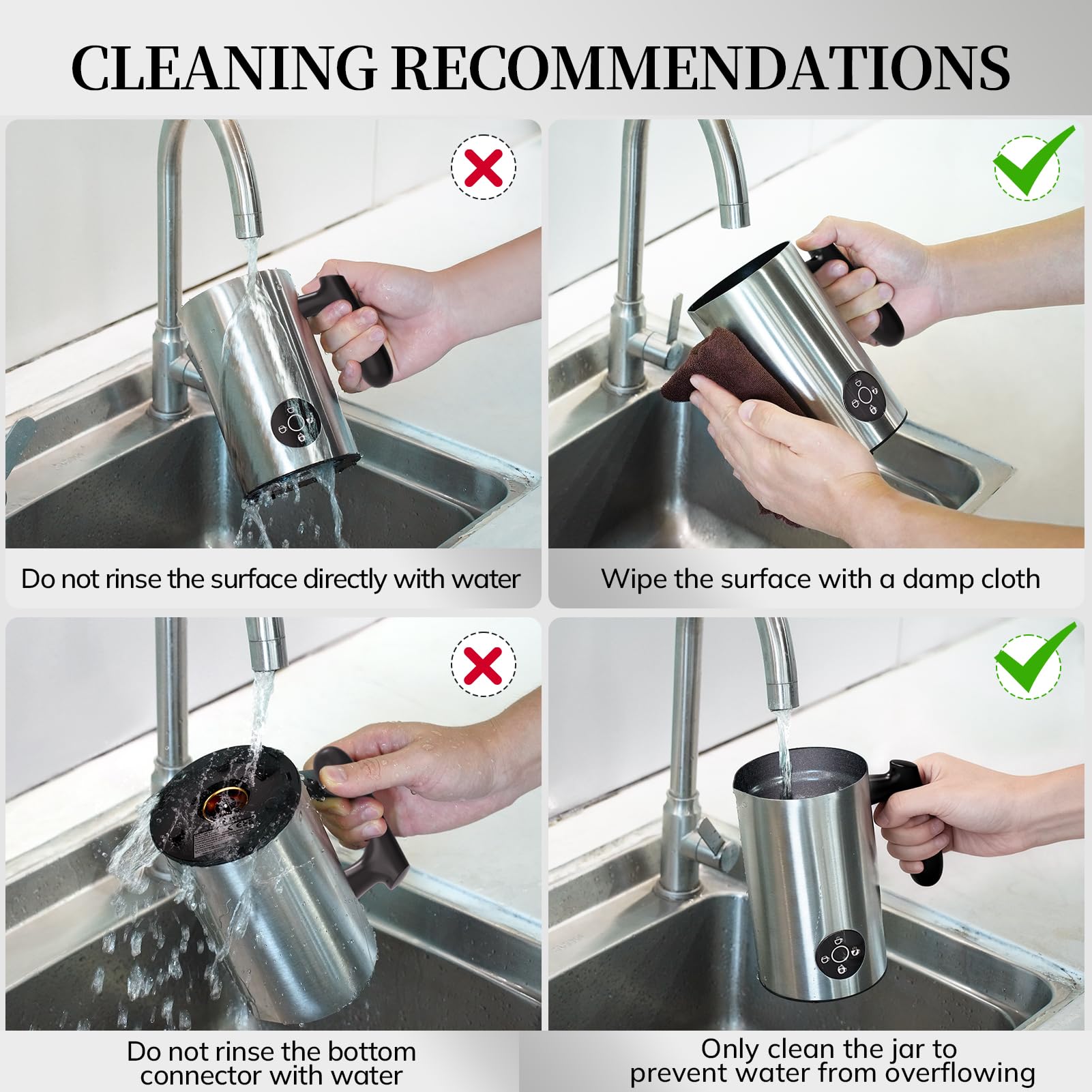 CLEANING RECOMMENDATIONS

Do not rinse the surface directly with water

Wipe the surface with a damp cloth

Do not rinse the bottom connector with water

Only clean the jar to prevent water from overflowing